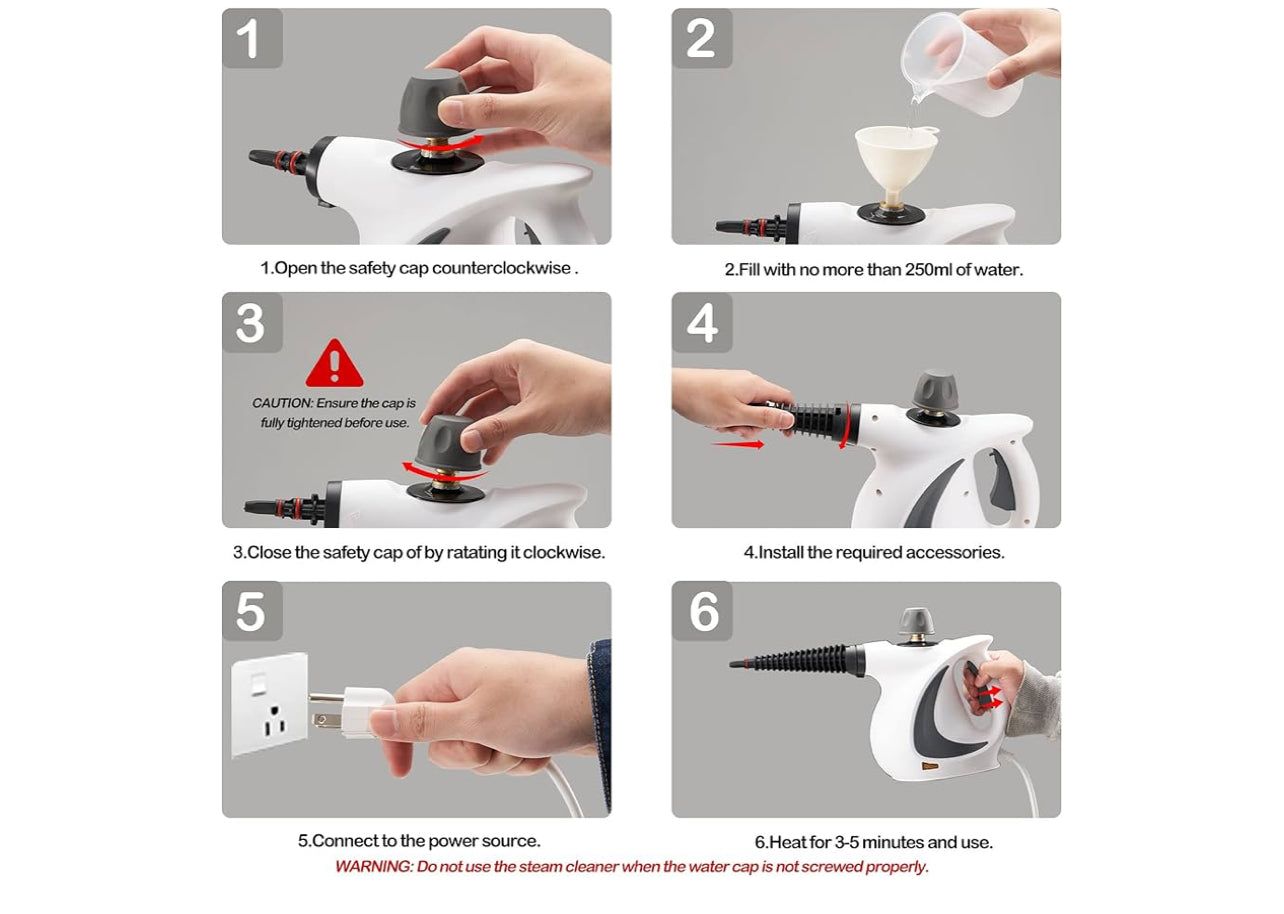 1

1.Open the safety cap counterclockwise .

2

2.Fill with no more than 250ml of water.

3

CAUTION: Ensure the cap is fully tightened before use.

3.Close the safety cap of by ratating it clockwise.

4

4.Install the required accessories.

5

5.Connect to the power source.

6

6.Heat for 3-5 minutes and use.

WARNING: Do not use the steam cleaner when the water cap is not screwed properly.